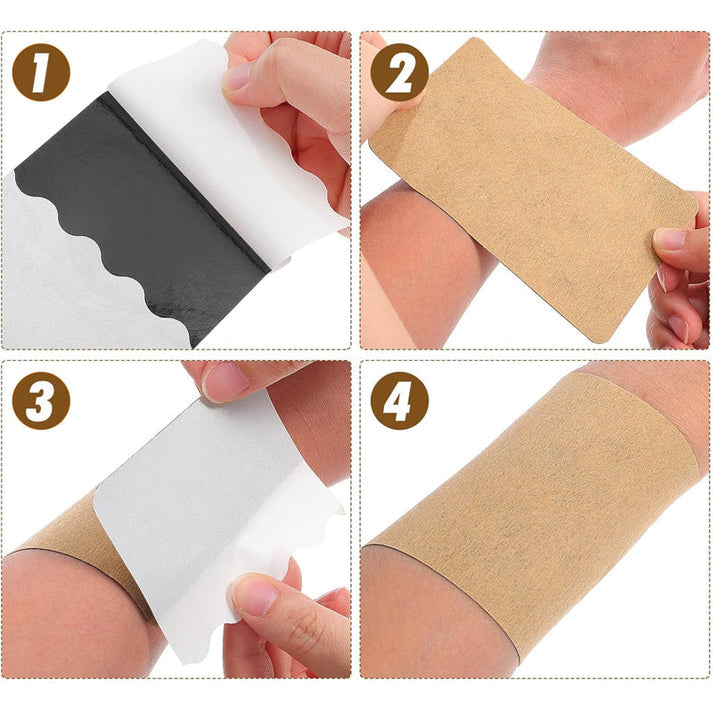 1

2

3

4